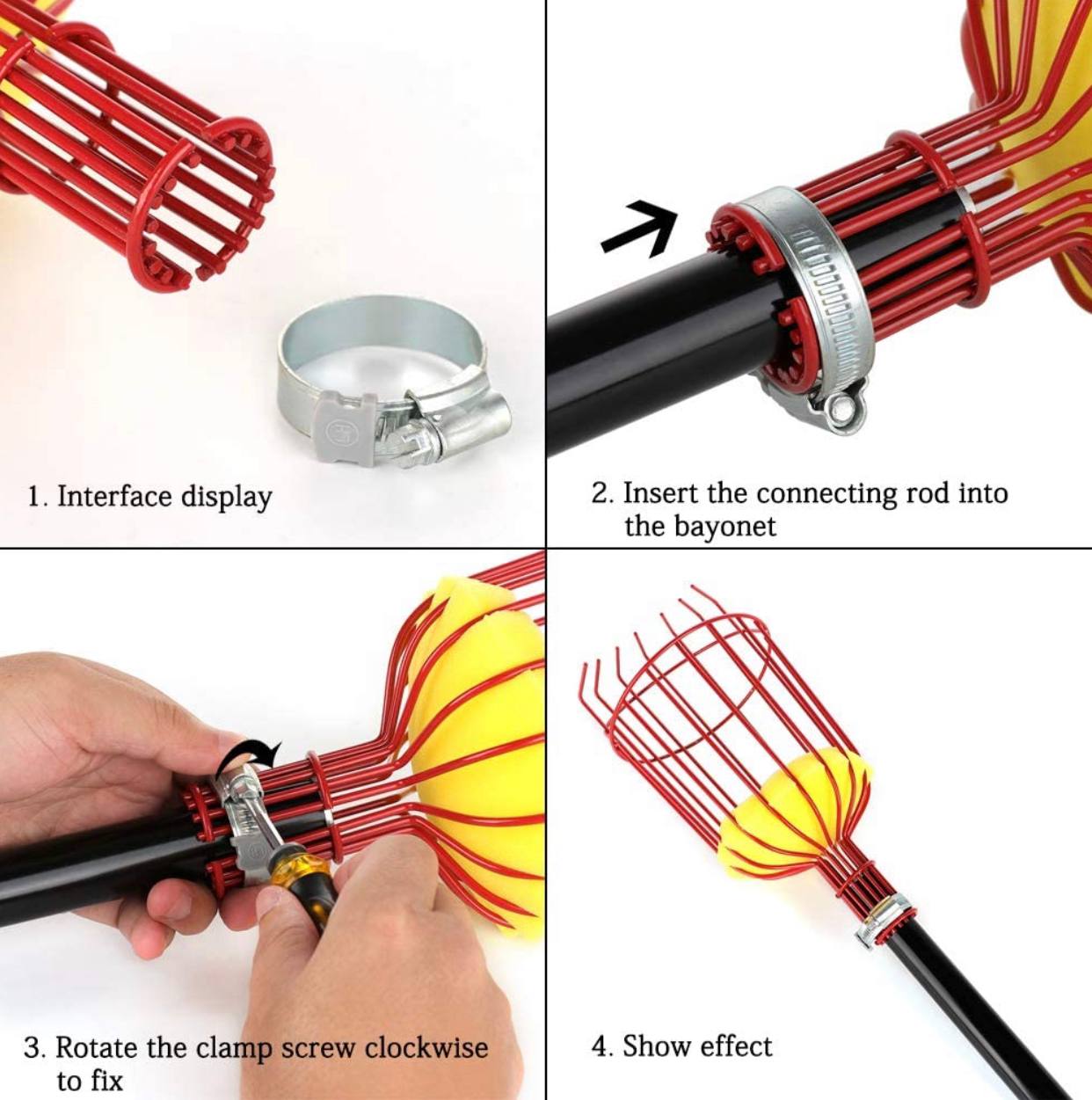 1. Interface display

2. Insert the connecting rod into the bayonet

3. Rotate the clamp screw clockwise to fix

4. Show effect