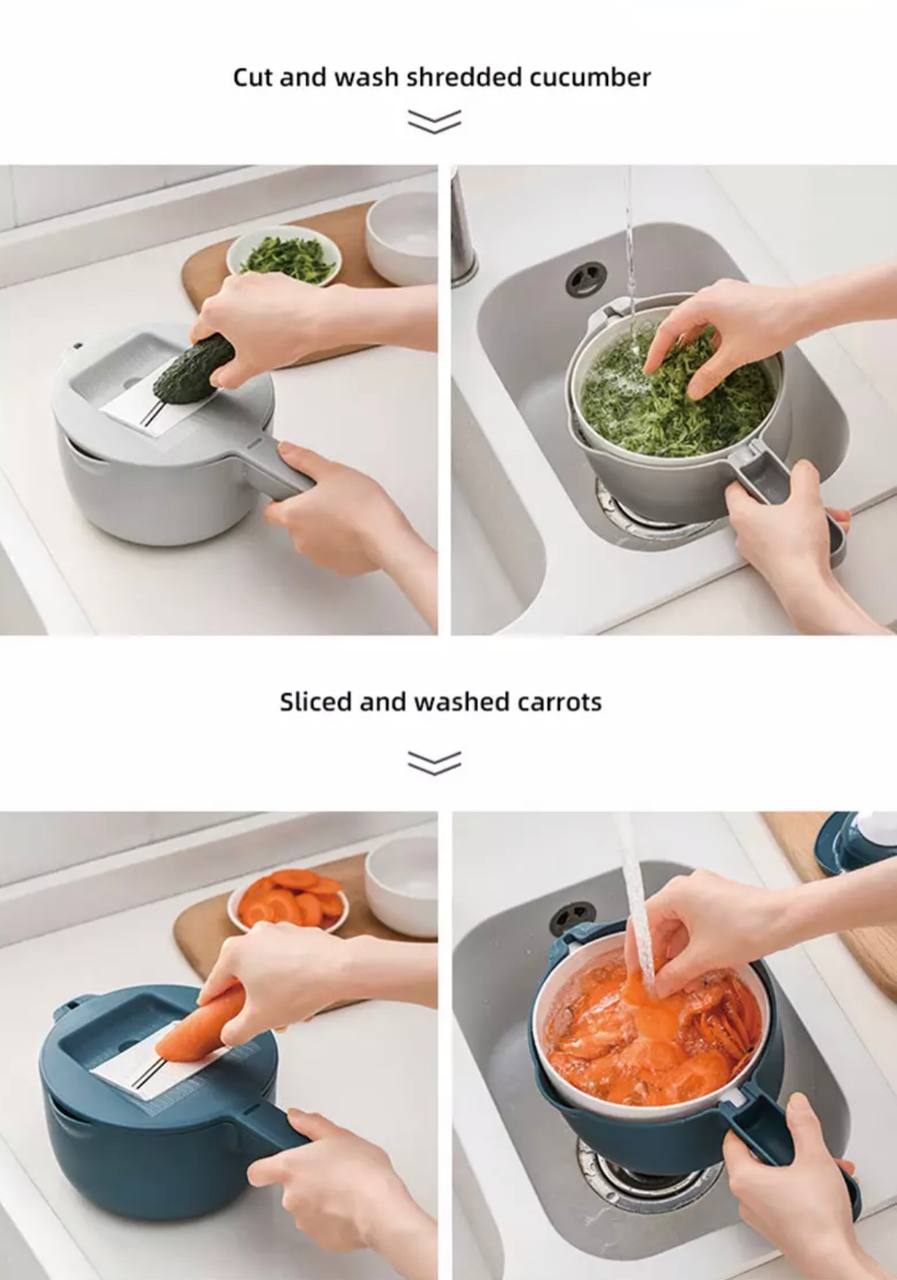 Cut and wash shredded cucumber

Sliced and washed carrots