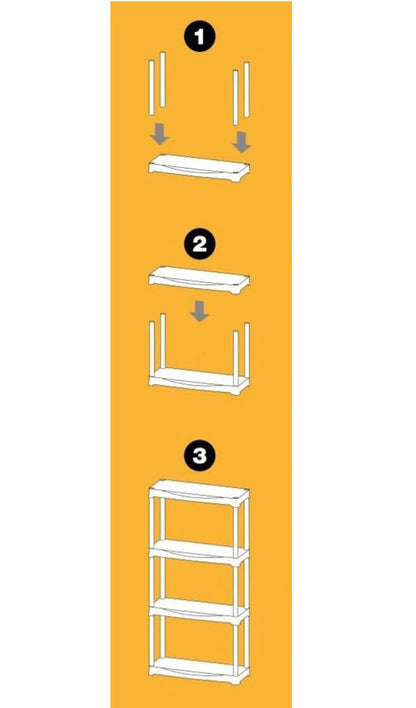 1

2

3