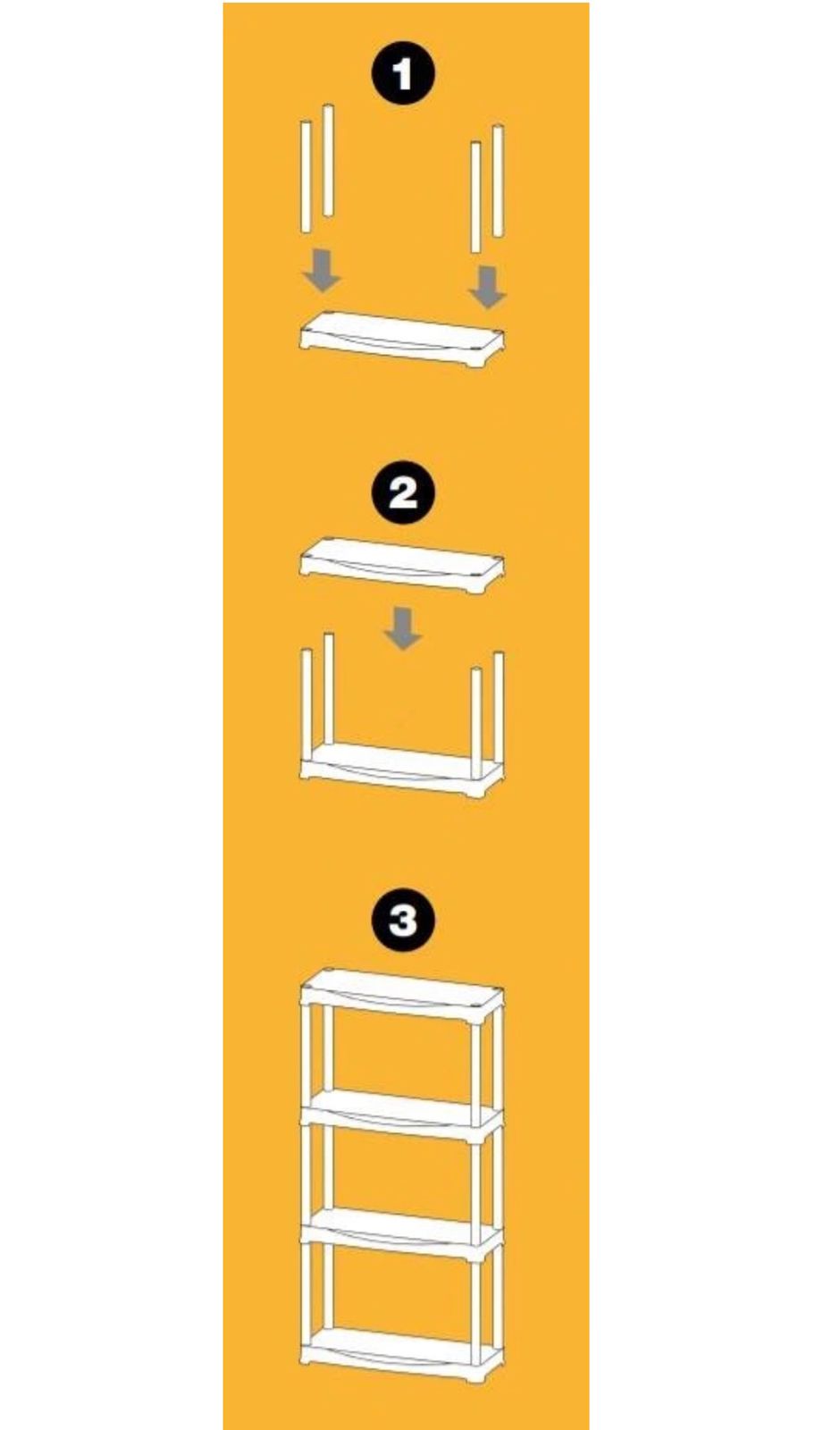 1

2

3