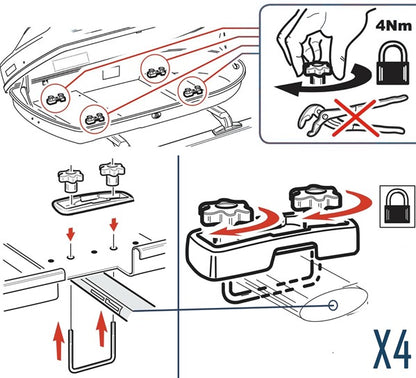 4Nm

X4