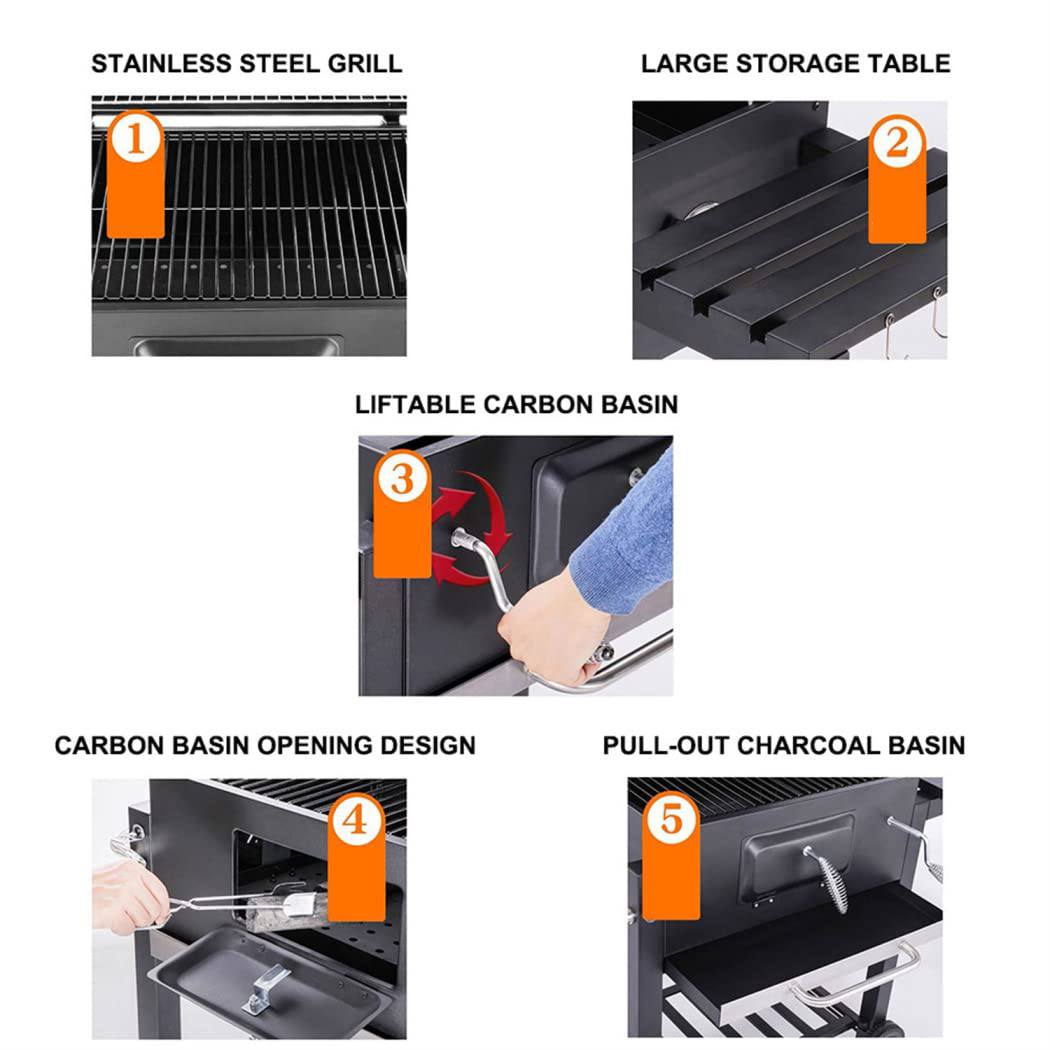 STAINLESS STEEL GRILL

1

LARGE STORAGE TABLE

2

LIFTABLE CARBON BASIN

3

CARBON BASIN OPENING DESIGN

4

PULL-OUT CHARCOAL BASIN

5