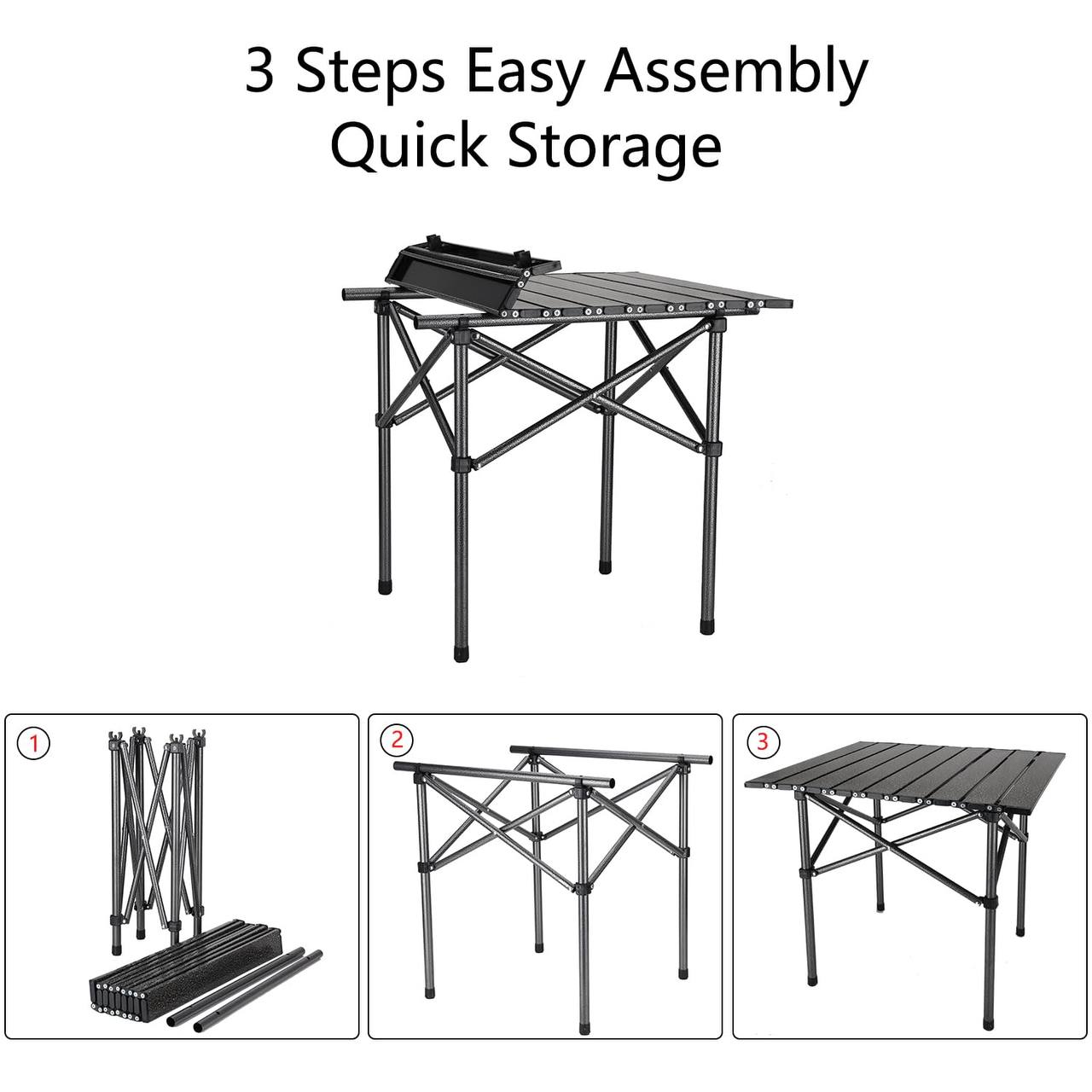 3 Steps Easy Assembly
Quick Storage

1

2

3