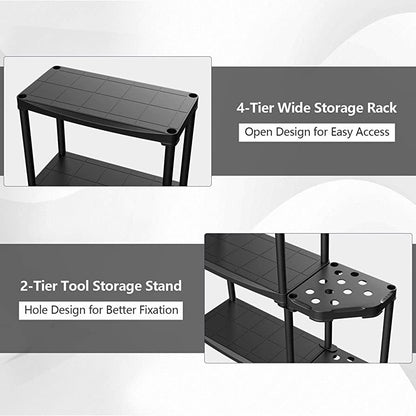 4-Tier Wide Storage Rack

Open Design for Easy Access

2-Tier Tool Storage Stand

Hole Design for Better Fixation