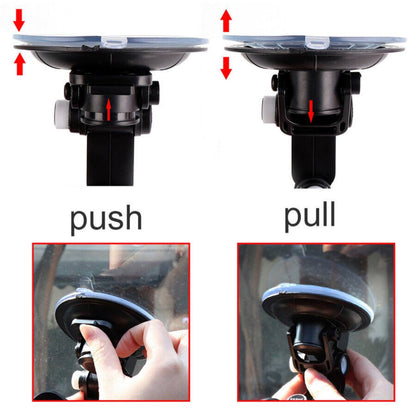 push

pull