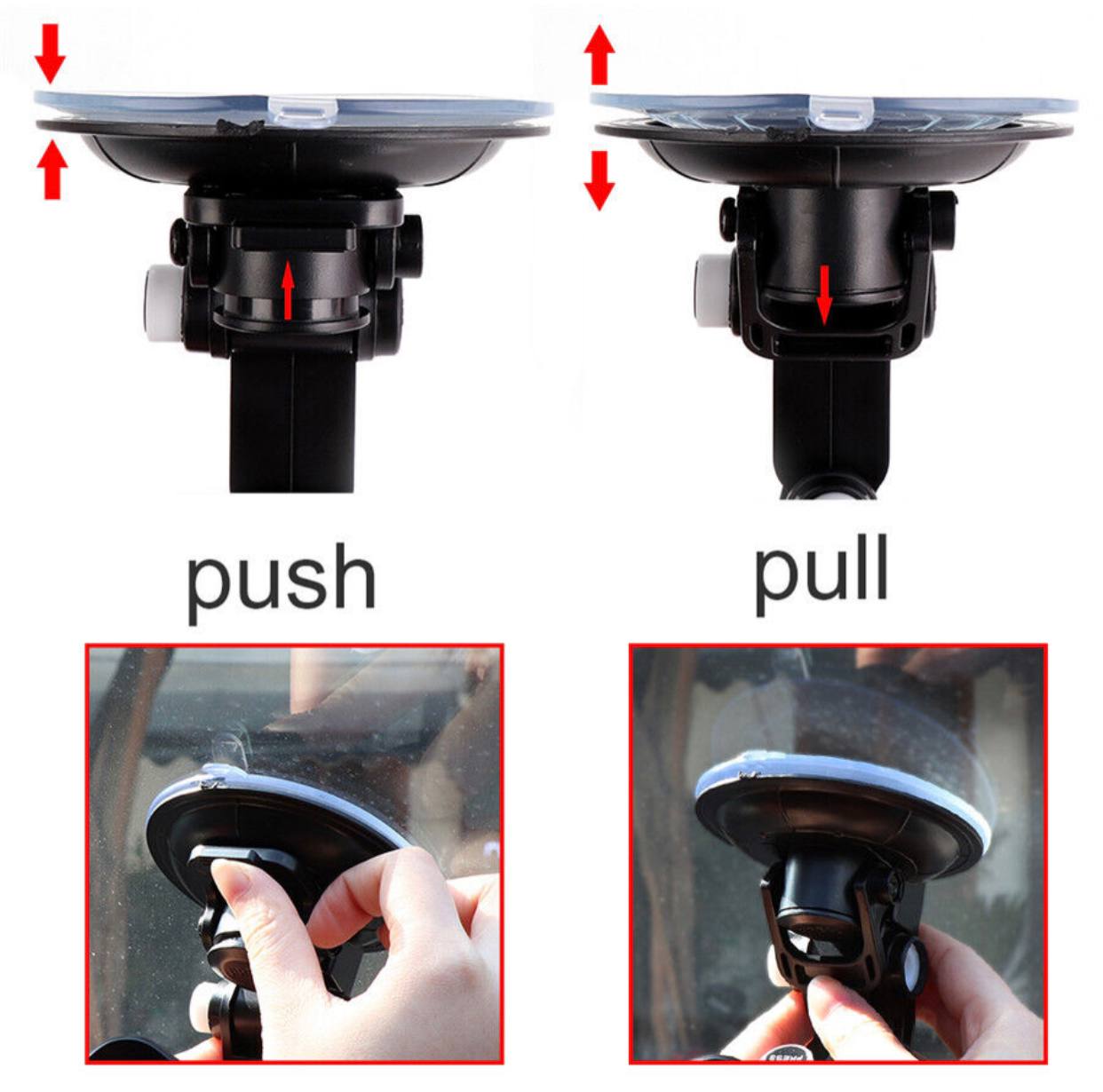 push

pull