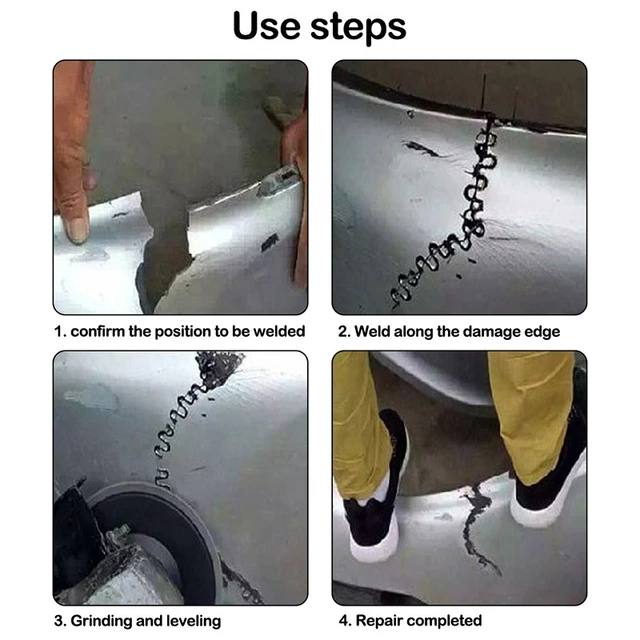 Use steps

1. confirm the position to be welded

2. Weld along the damage edge

3. Grinding and leveling

4. Repair completed