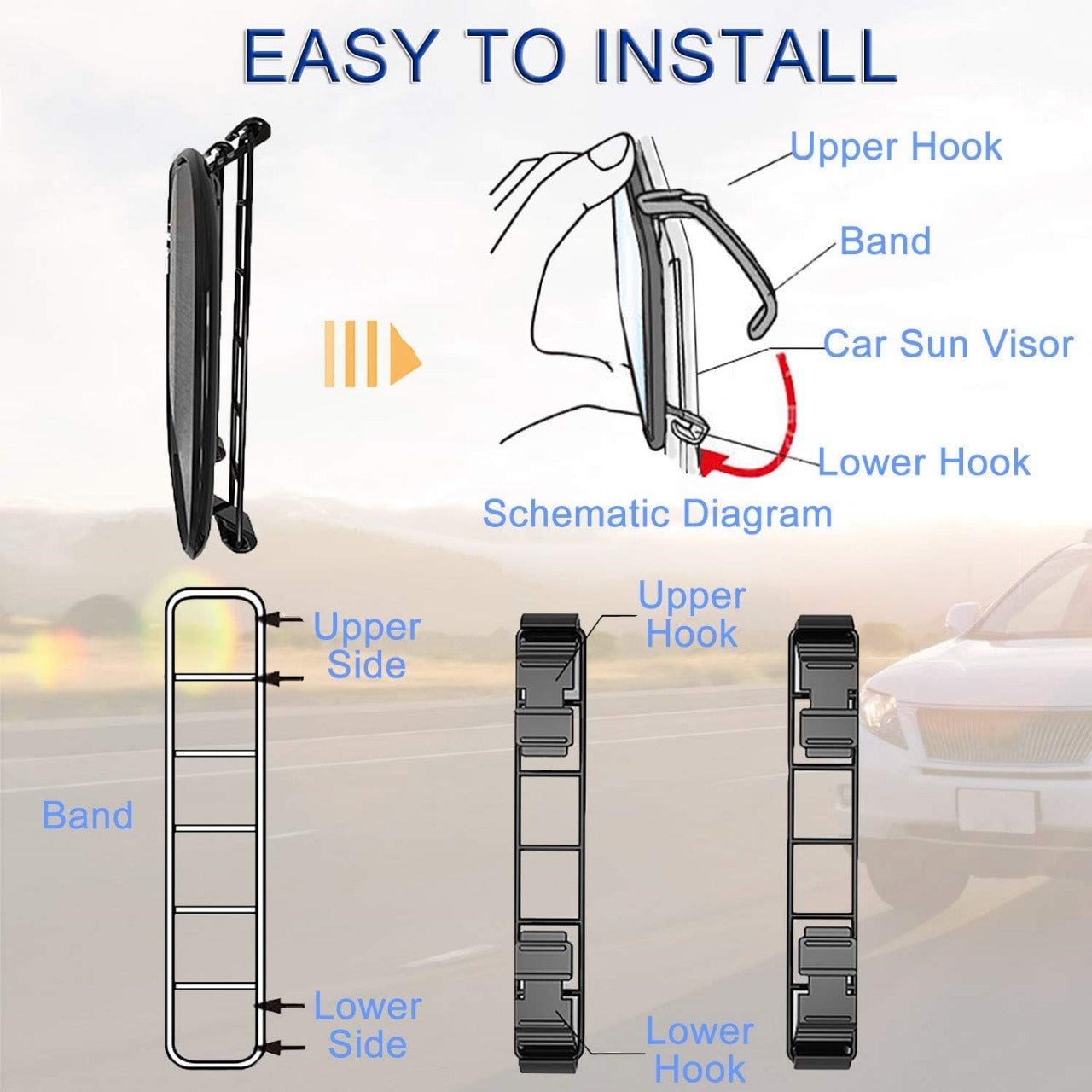 EASY TO INSTALL

Upper Hook

Band

Car Sun Visor

Lower Hook

Schematic Diagram

Upper Side

Band

Lower Side

Upper Hook

Lower Hook